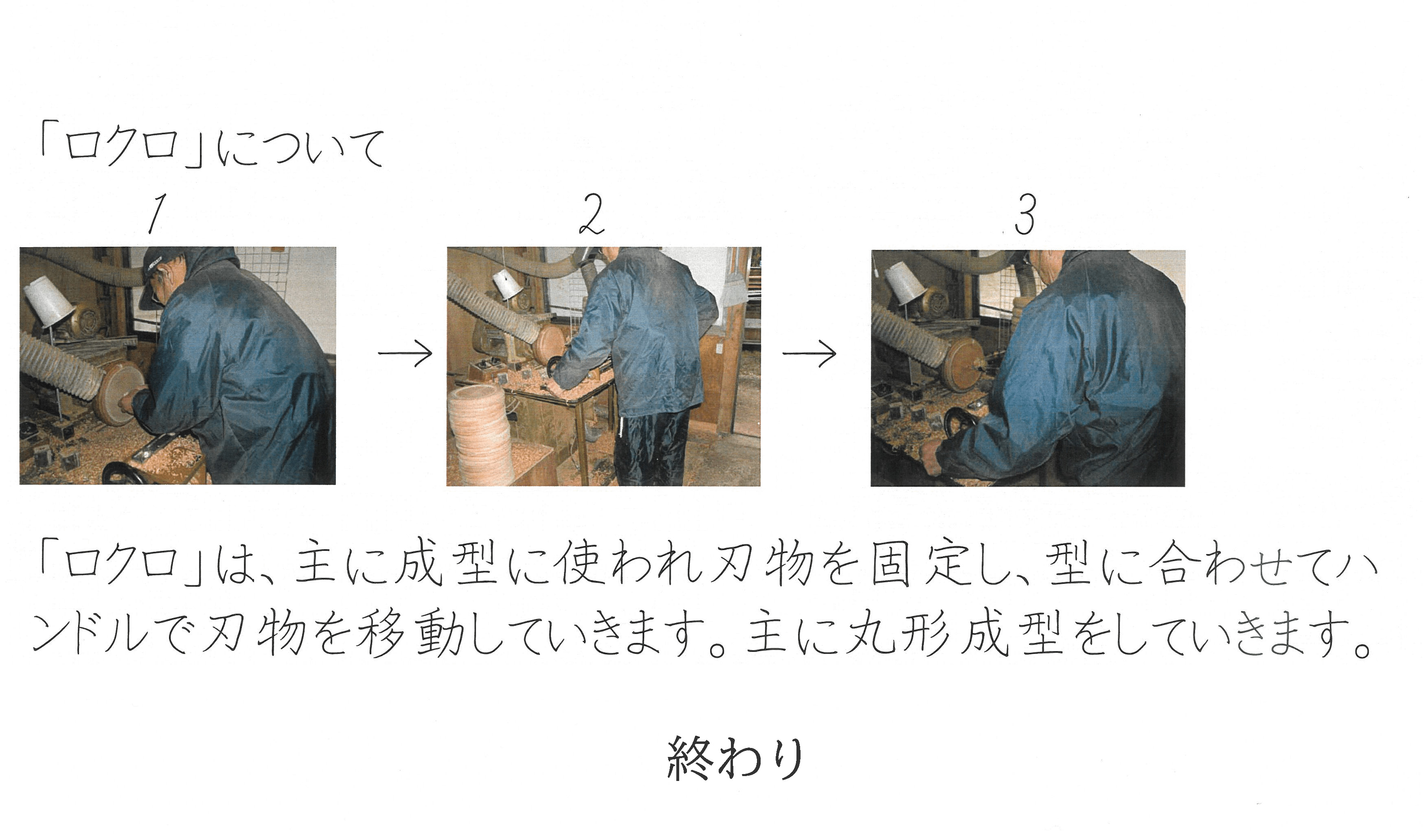 「ロクロ」について

1 → 2 → 3

「ロクロ」は、主に成型に使われ刃物を固定し、型に合わせてハンドルで刃物を移動していきます。主に丸形成型をしていきます。

終わり